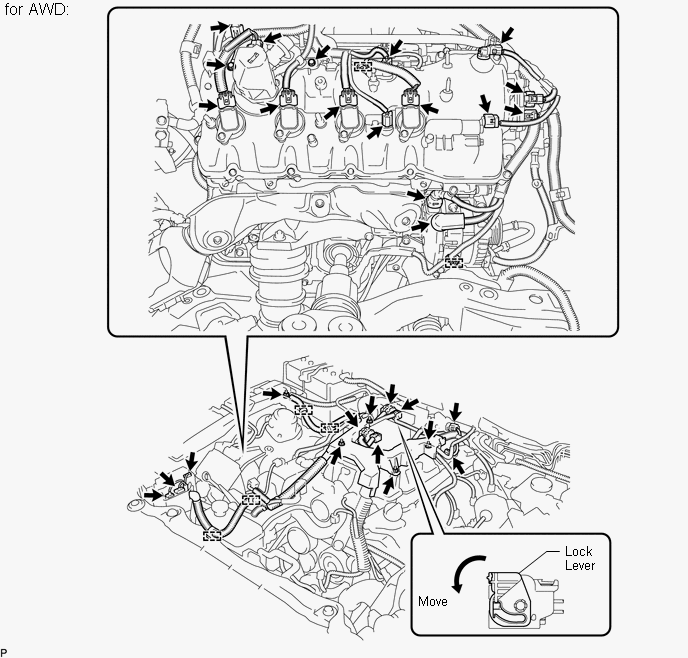 for AWD:

Lock Lever

Move

P