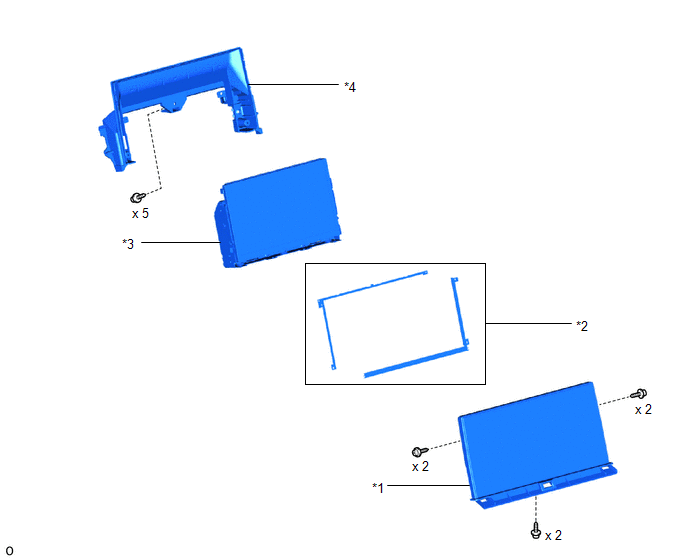 *4

x 5

*3

*2

x 2

x 2

*1

x 2

o