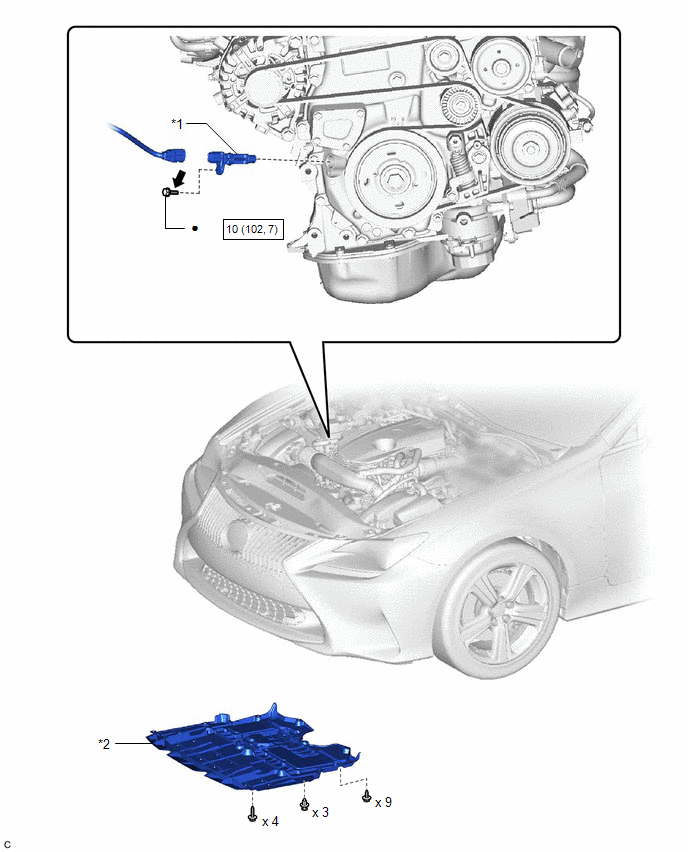 *1

10 (102, 7)

*2

x 4

x 3

x 9

C