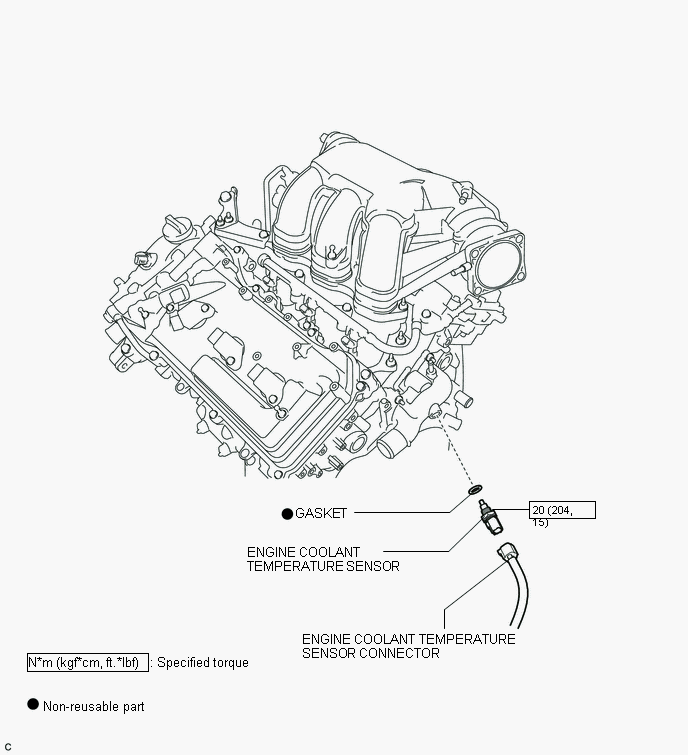 ● GASKET

20 (204, 15)

ENGINE COOLANT TEMPERATURE SENSOR

ENGINE COOLANT TEMPERATURE SENSOR CONNECTOR

N*m (kgf*cm, ft.*lbf) : Specified torque

● Non-reusable part

C