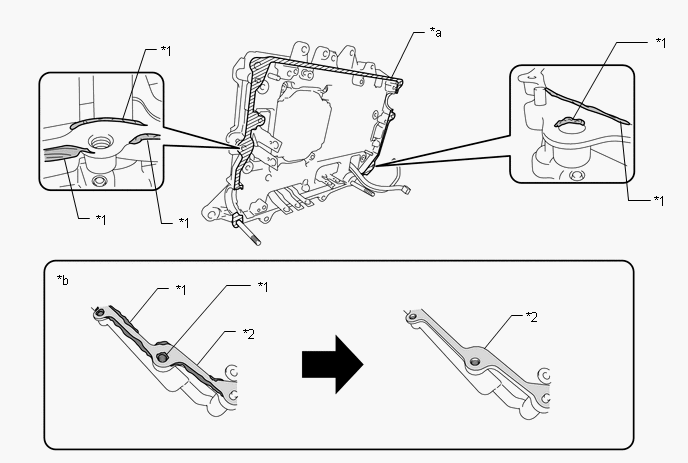 *1

*a

*1

*1

*1

*1

*b

*1

*1

*2

*2