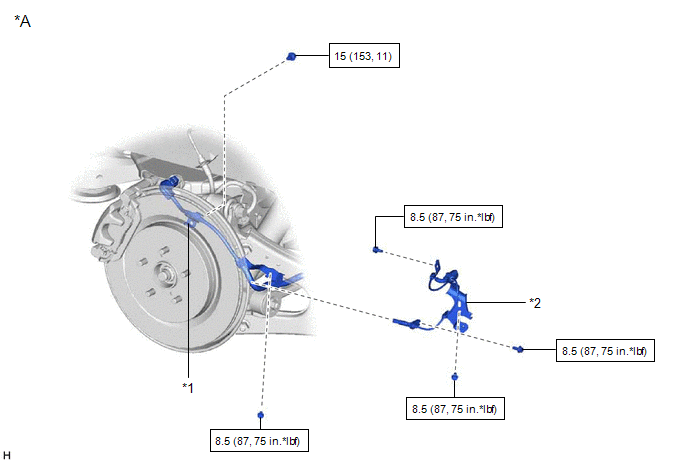 *A

15 (153, 11)

8.5 (87, 75 in.*lbf)

*2

8.5 (87, 75 in.*lbf)

*1

8.5 (87, 75 in.*lbf)

8.5 (87, 75 in.*lbf)

H