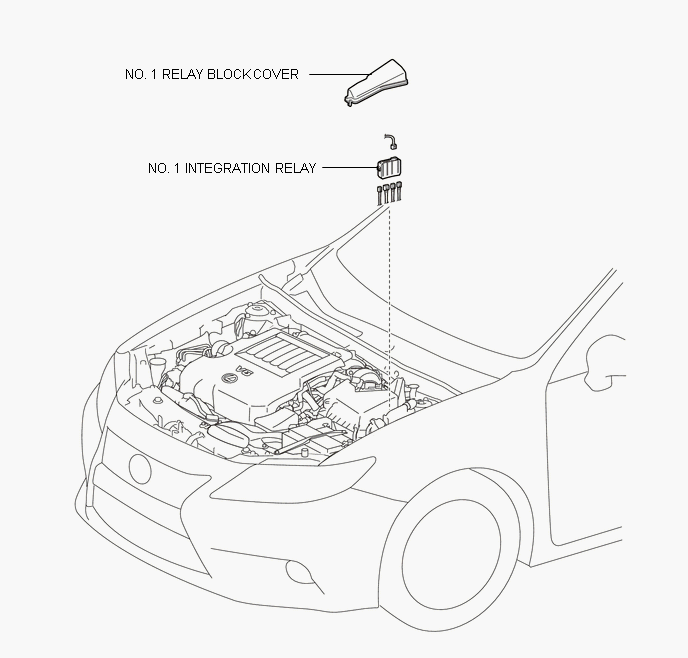 NO. 1 RELAY BLOCK COVER

NO. 1 INTEGRATION RELAY

V6