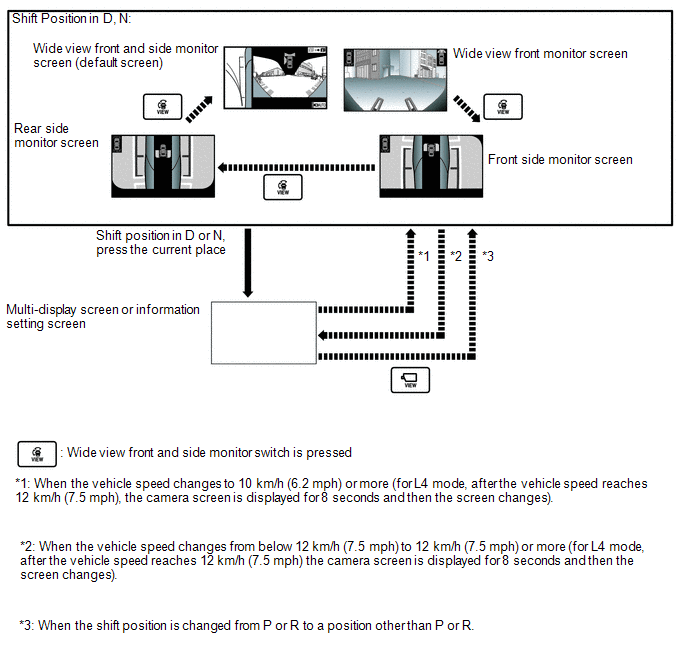 Shift Position in D, N:

Wide view front and side monitor screen (default screen)

Wide view front monitor screen

VIEW

VIEW

Rear side monitor screen

Front side monitor screen

VIEW

Shift position in D or N, press the current place

*1 *2 *3

Multi-display screen or information setting screen

VIEW

VIEW : Wide view front and side monitor switch is pressed

*1: When the vehicle speed changes to 10 km/h (6.2 mph) or more (for L4 mode, after the vehicle speed reaches 12 km/h (7.5 mph), the camera screen is displayed for 8 seconds and then the screen changes).

*2: When the vehicle speed changes from below 12 km/h (7.5 mph) to 12 km/h (7.5 mph) or more (for L4 mode, after the vehicle speed reaches 12 km/h (7.5 mph) the camera screen is displayed for 8 seconds and then the screen changes).

*3: When the shift position is changed from P or R to a position other than P or R.