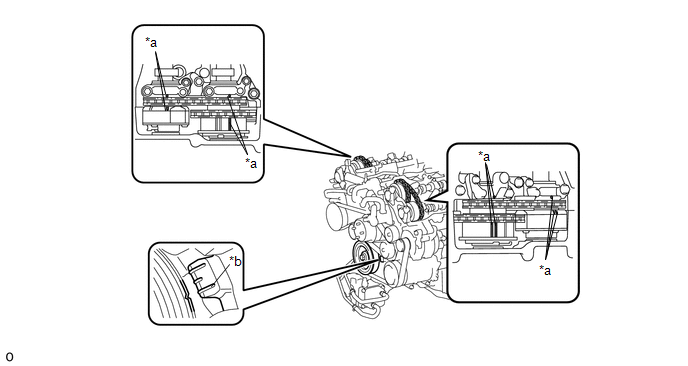 *a

*a

*a

*a

*b

o