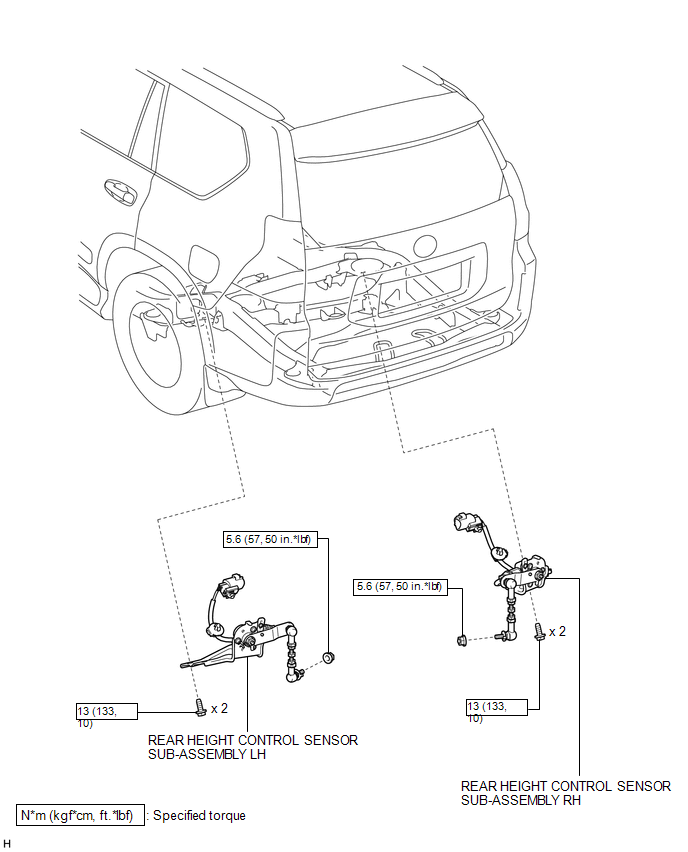 5.6 (57, 50 in.*lbf)

5.6 (57, 50 in.*lbf)

x 2

x 2

13 (133, 10)

13 (133, 10)

REAR HEIGHT CONTROL SENSOR SUB-ASSEMBLY LH

REAR HEIGHT CONTROL SENSOR SUB-ASSEMBLY RH

N*m (kgf*cm, ft.*lbf) : Specified torque

H