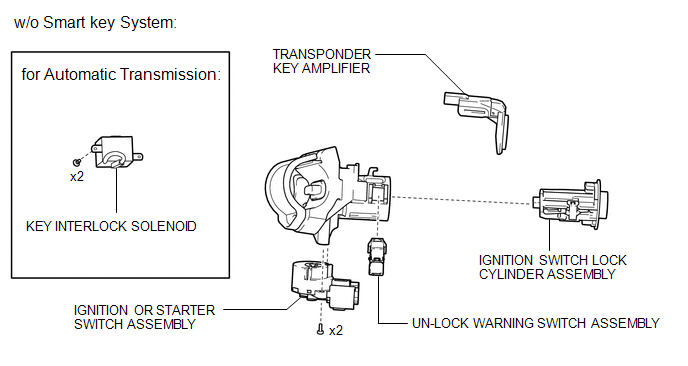 w/o Smart key System:

for Automatic Transmission:

x2

KEY INTERLOCK SOLENOID

TRANSPONDER KEY AMPLIFIER

IGNITION SWITCH LOCK CYLINDER ASSEMBLY

IGNITION OR STARTER SWITCH ASSEMBLY

x2

UN-LOCK WARNING SWITCH ASSEMBLY