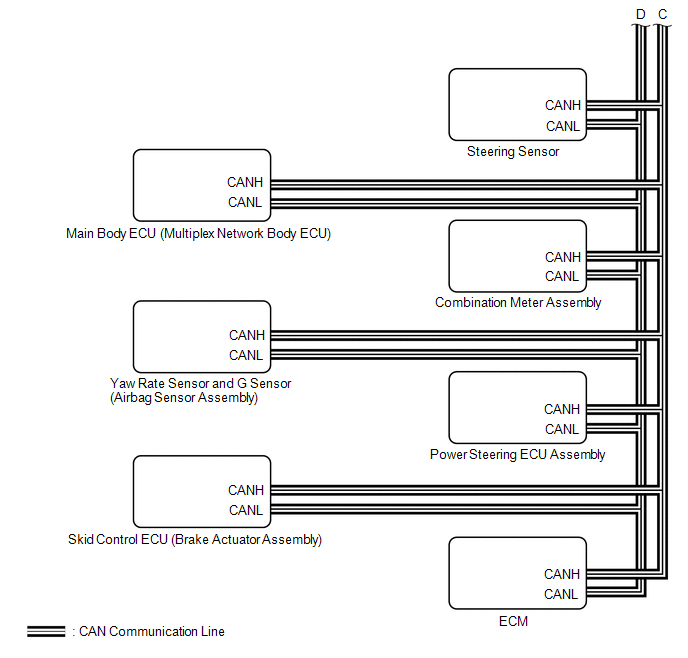 D C

CANH
CANL
Steering Sensor

CANH
CANL
Main Body ECU (Multiplex Network Body ECU)

CANH
CANL
Combination Meter Assembly

CANH
CANL
Yaw Rate Sensor and G Sensor
(Airbag Sensor Assembly)

CANH
CANL
Power Steering ECU Assembly

CANH
CANL
Skid Control ECU (Brake Actuator Assembly)

CANH
CANL
ECM

: CAN Communication Line