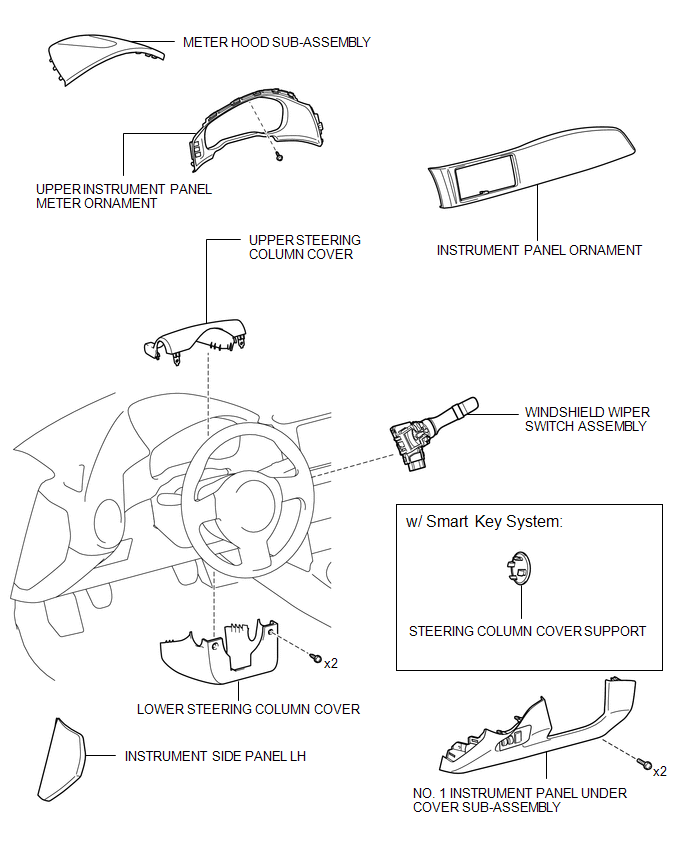 METER HOOD SUB-ASSEMBLY

UPPER INSTRUMENT PANEL METER ORNAMENT

INSTRUMENT PANEL ORNAMENT

UPPER STEERING COLUMN COVER

WINDSHIELD WIPER SWITCH ASSEMBLY

w/ Smart Key System:

STEERING COLUMN COVER SUPPORT

x2

LOWER STEERING COLUMN COVER

INSTRUMENT SIDE PANEL LH

x2

NO. 1 INSTRUMENT PANEL UNDER COVER SUB-ASSEMBLY