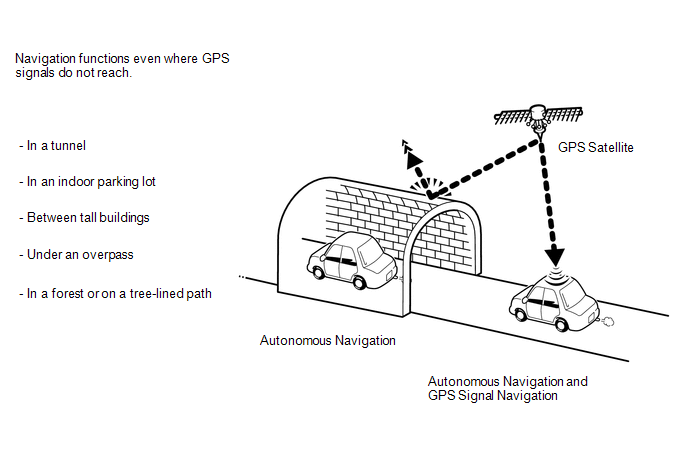 Navigation functions even where GPS signals do not reach.

- In a tunnel

- In an indoor parking lot

- Between tall buildings

- Under an overpass

- In a forest or on a tree-lined path

GPS Satellite

Autonomous Navigation

Autonomous Navigation and GPS Signal Navigation