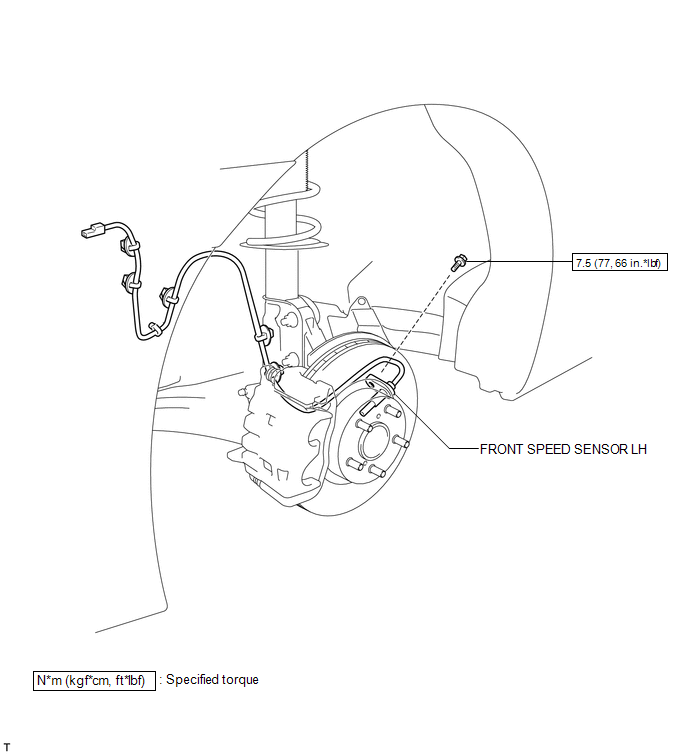 7.5 (77, 66 in.*lbf)

FRONT SPEED SENSOR LH

N*m (kgf*cm, ft*lbf) : Specified torque

T