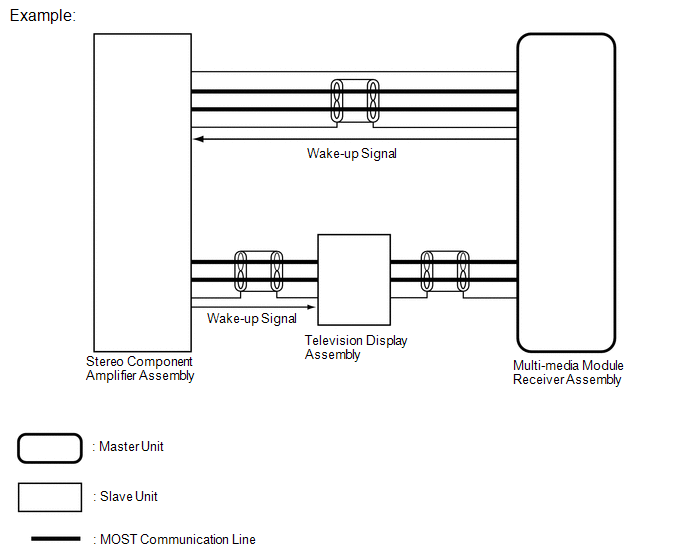 Example:

Wake-up Signal

Wake-up Signal

Television Display Assembly

Stereo Component Amplifier Assembly

Multi-media Module Receiver Assembly

: Master Unit

: Slave Unit

: MOST Communication Line