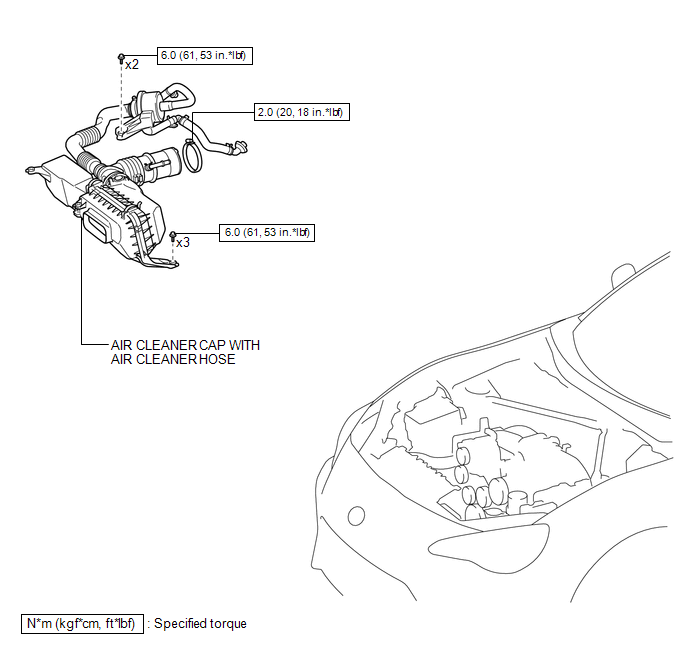 6.0 (61, 53 in.*lbf)
x2

2.0 (20, 18 in.*lbf)

6.0 (61, 53 in.*lbf)
x3

AIR CLEANER CAP WITH AIR CLEANER HOSE

N*m (kgf*cm, ft*lbf) : Specified torque