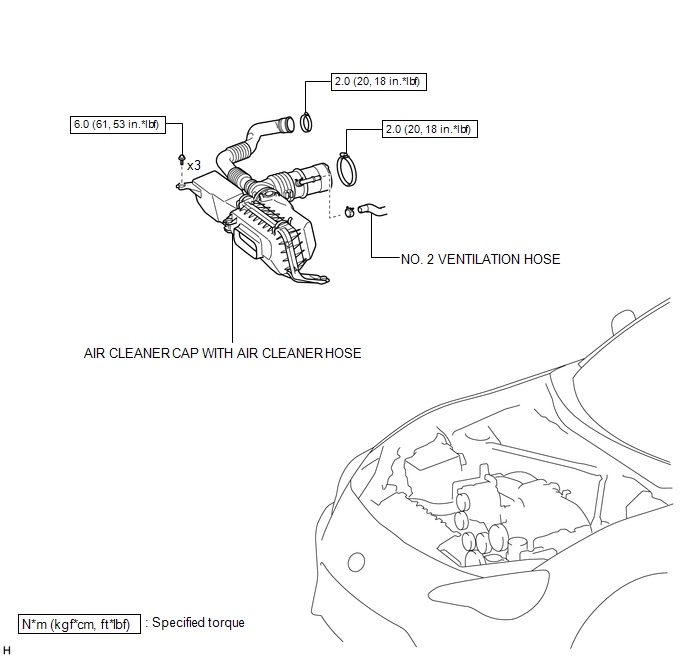 2.0 (20, 18 in.*lbf)

6.0 (61, 53 in.*lbf)

2.0 (20, 18 in.*lbf)

x3

NO. 2 VENTILATION HOSE

AIR CLEANER CAP WITH AIR CLEANER HOSE

N*m (kgf*cm, ft*lbf) : Specified torque

H