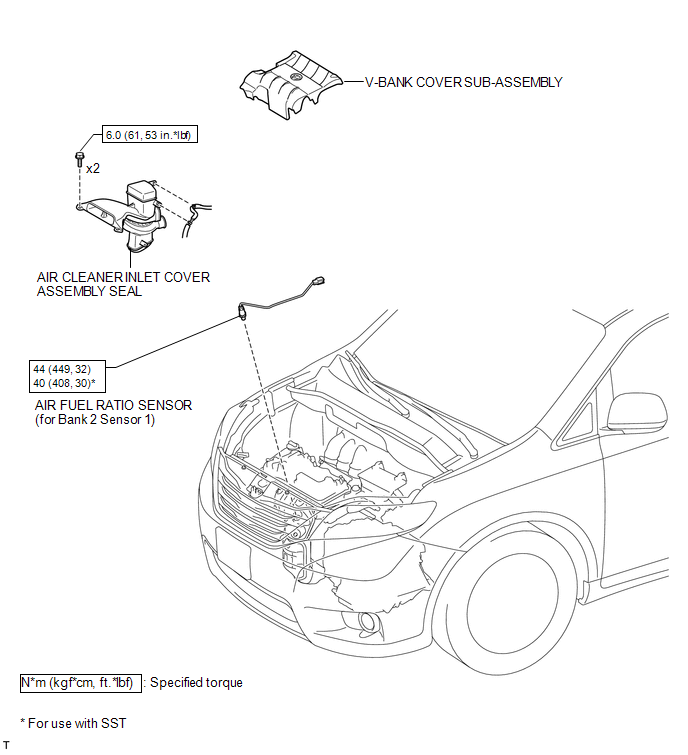 V-BANK COVER SUB-ASSEMBLY

6.0 (61, 53 in.*lbf)

x2

AIR CLEANER INLET COVER ASSEMBLY SEAL

44 (449, 32)
40 (408, 30)*

AIR FUEL RATIO SENSOR (for Bank 2 Sensor 1)

N*m (kgf*cm, ft.*lbf) : Specified torque

* For use with SST

T