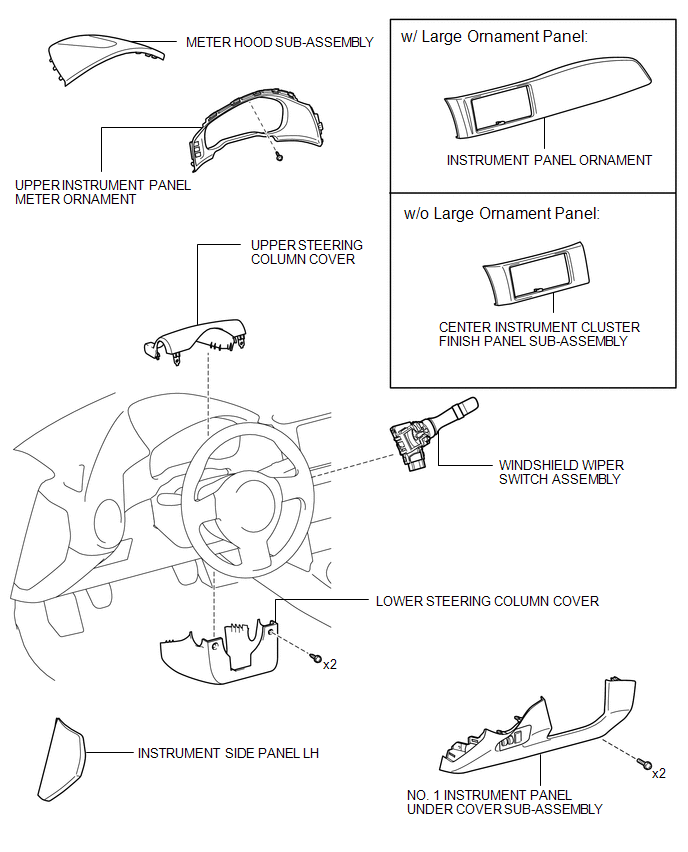 METER HOOD SUB-ASSEMBLY

UPPER INSTRUMENT PANEL METER ORNAMENT

w/ Large Ornament Panel:

INSTRUMENT PANEL ORNAMENT

w/o Large Ornament Panel:

CENTER INSTRUMENT CLUSTER FINISH PANEL SUB-ASSEMBLY

UPPER STEERING COLUMN COVER

WINDSHIELD WIPER SWITCH ASSEMBLY

LOWER STEERING COLUMN COVER

x2

INSTRUMENT SIDE PANEL LH

x2

NO. 1 INSTRUMENT PANEL UNDER COVER SUB-ASSEMBLY