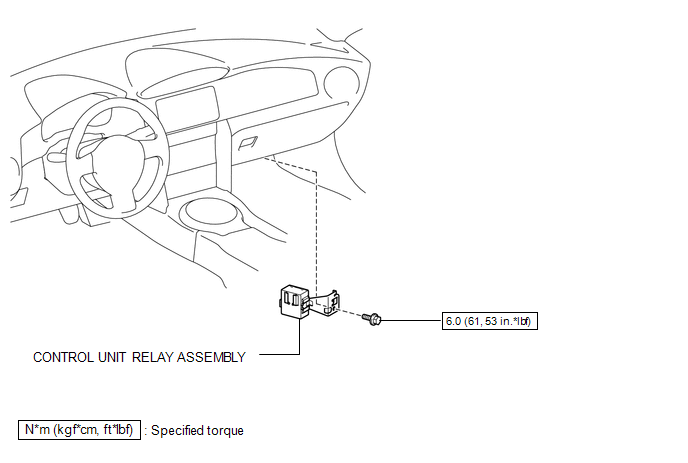 6.0 (61, 53 in.*lbf)

CONTROL UNIT RELAY ASSEMBLY

N*m (kgf*cm, ft*lbf) : Specified torque