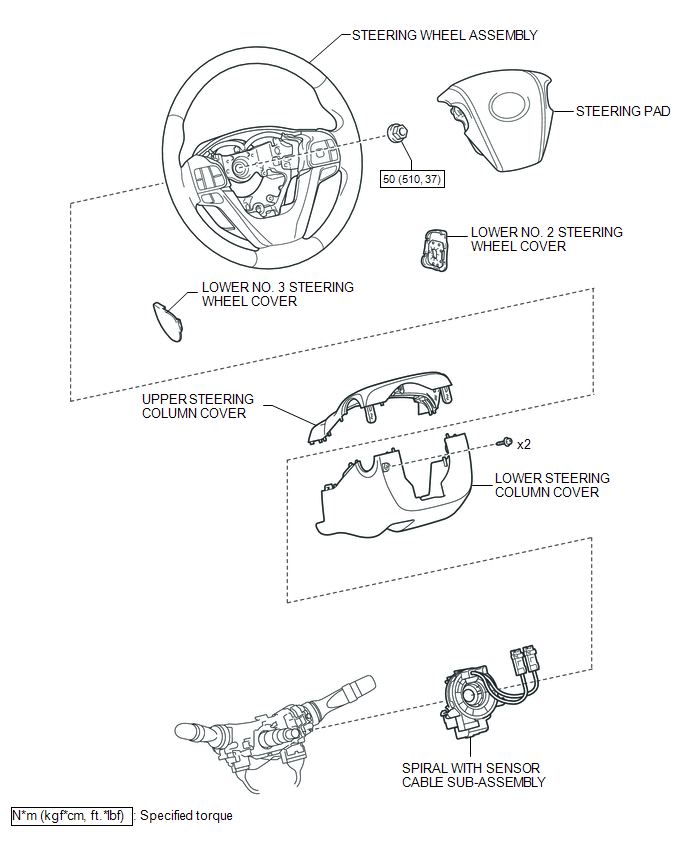 STEERING WHEEL ASSEMBLY

STEERING PAD

50 (510, 37)

LOWER NO. 2 STEERING WHEEL COVER

LOWER NO. 3 STEERING WHEEL COVER

UPPER STEERING COLUMN COVER

x2

LOWER STEERING COLUMN COVER

SPIRAL WITH SENSOR CABLE SUB-ASSEMBLY

N*m (kgf*cm, ft.*lbf) : Specified torque