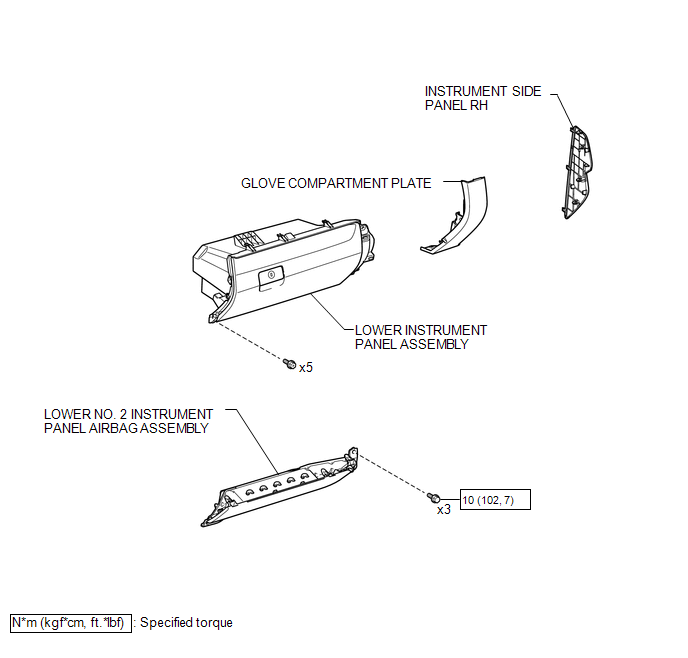 INSTRUMENT SIDE PANEL RH

GLOVE COMPARTMENT PLATE

LOWER INSTRUMENT PANEL ASSEMBLY

x5

LOWER NO. 2 INSTRUMENT PANEL AIRBAG ASSEMBLY

x3

10 (102, 7)

N*m (kgf*cm, ft.*lbf) : Specified torque