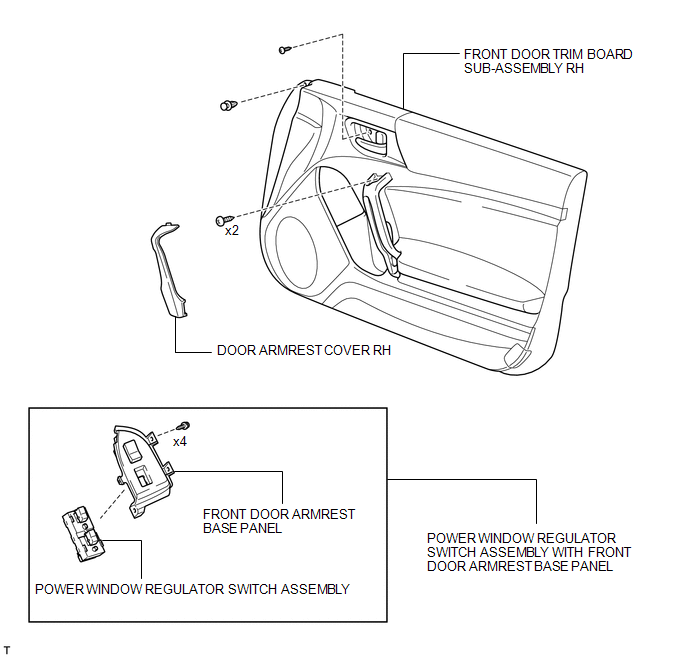 FRONT DOOR TRIM BOARD SUB-ASSEMBLY RH

x2

DOOR ARMREST COVER RH

x4

FRONT DOOR ARMREST BASE PANEL

POWER WINDOW REGULATOR SWITCH ASSEMBLY

POWER WINDOW REGULATOR SWITCH ASSEMBLY WITH FRONT DOOR ARMREST BASE PANEL

T