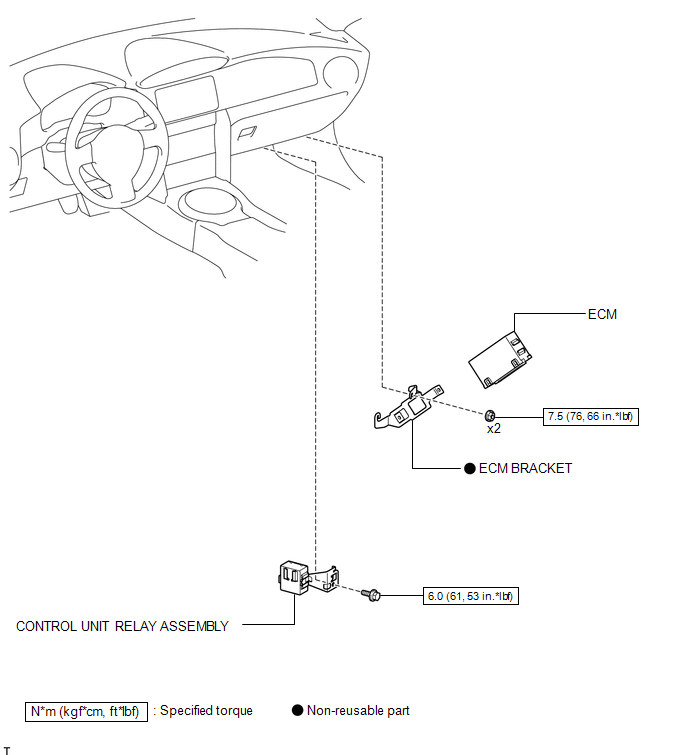 ECM

x2

7.5 (76, 66 in.*lbf)

● ECM BRACKET

6.0 (61, 53 in.*lbf)

CONTROL UNIT RELAY ASSEMBLY

N*m (kgf*cm, ft*lbf) : Specified torque

● Non-reusable part

T