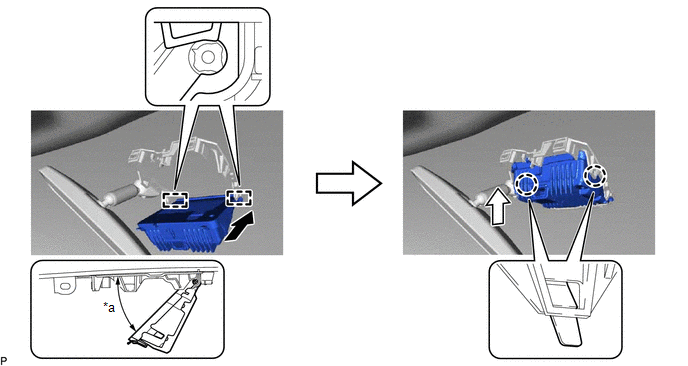 *a

P