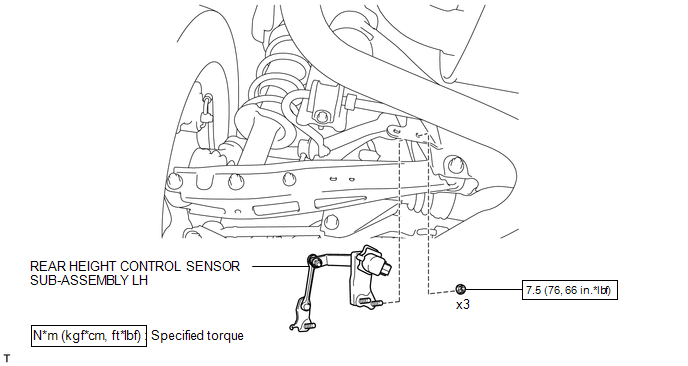 REAR HEIGHT CONTROL SENSOR SUB-ASSEMBLY LH

7.5 (76, 66 in.*lbf)

x3

N*m (kgf*cm, ft*lbf) : Specified torque

T