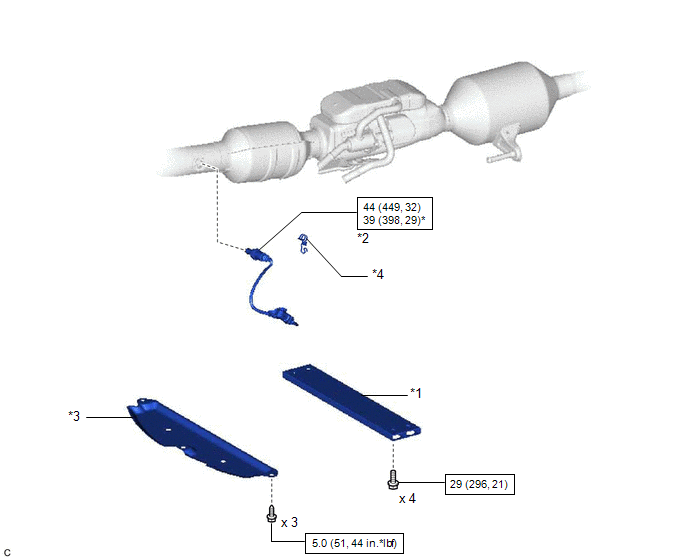 44 (449, 32)
39 (398, 29)*

*2

*4

*1

*3

29 (296, 21)

x 4

x 3

5.0 (51, 44 in.*lbf)

C