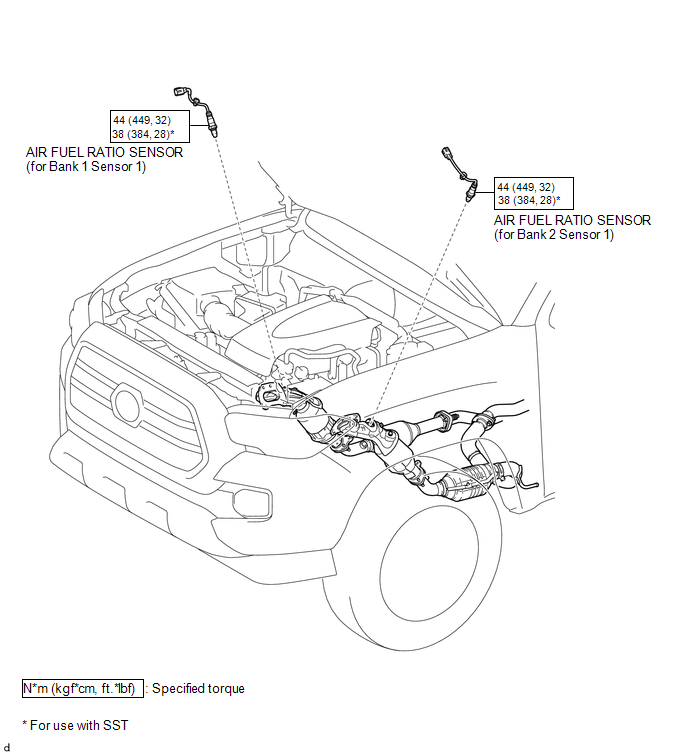 44 (449, 32)
38 (384, 28)*

AIR FUEL RATIO SENSOR
(for Bank 1 Sensor 1)

44 (449, 32)
38 (384, 28)*

AIR FUEL RATIO SENSOR
(for Bank 2 Sensor 1)

N*m (kgf*cm, ft.*lbf) : Specified torque

* For use with SST

d