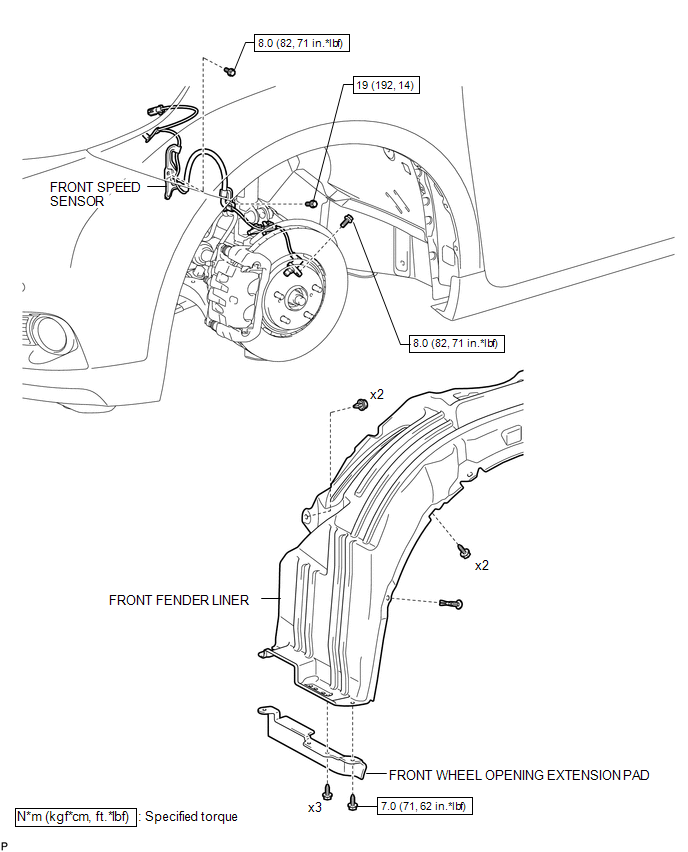 8.0 (82, 71 in.*lbf)

19 (192, 14)

FRONT SPEED SENSOR

8.0 (82, 71 in.*lbf)

x2

x2

FRONT FENDER LINER

FRONT WHEEL OPENING EXTENSION PAD

x3

7.0 (71, 62 in.*lbf)

N*m (kgf*cm, ft.*lbf) : Specified torque

P