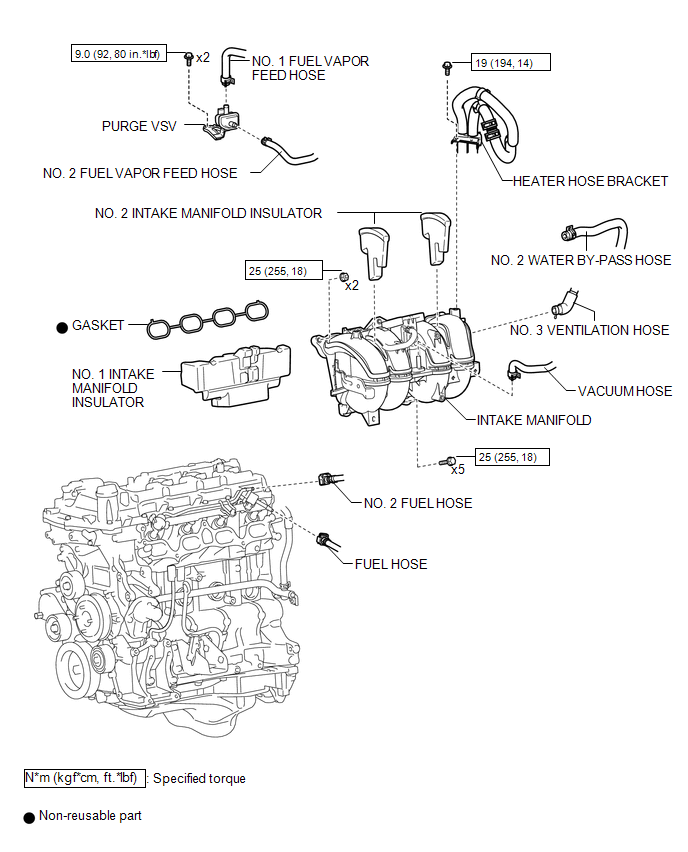 9.0 (92, 80 in.*lbf)

x2

NO. 1 FUEL VAPOR FEED HOSE

19 (194, 14)

PURGE VSV

NO. 2 FUEL VAPOR FEED HOSE

HEATER HOSE BRACKET

NO. 2 INTAKE MANIFOLD INSULATOR

NO. 2 WATER BY-PASS HOSE

25 (255, 18)

x2

● GASKET

NO. 3 VENTILATION HOSE

NO. 1 INTAKE MANIFOLD INSULATOR

VACUUM HOSE

INTAKE MANIFOLD

25 (255, 18)

x5

NO. 2 FUEL HOSE

FUEL HOSE

N*m (kgf*cm, ft.*lbf) : Specified torque

● Non-reusable part