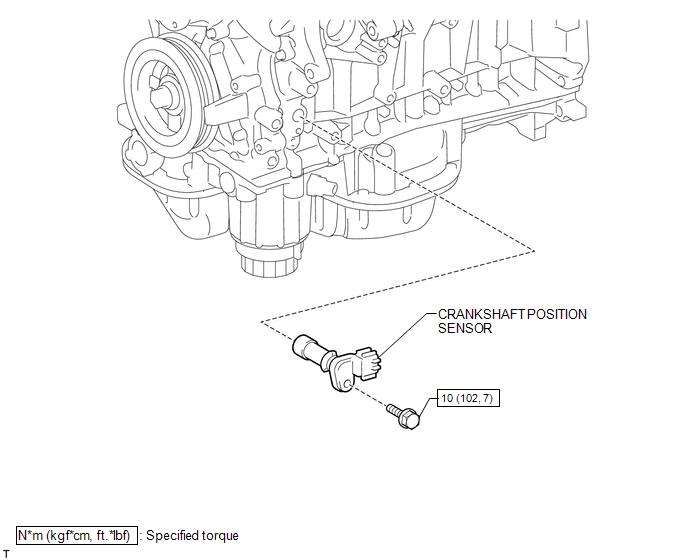 CRANKSHAFT POSITION SENSOR

10 (102, 7)

N*m (kgf*cm, ft.*lbf) : Specified torque

T