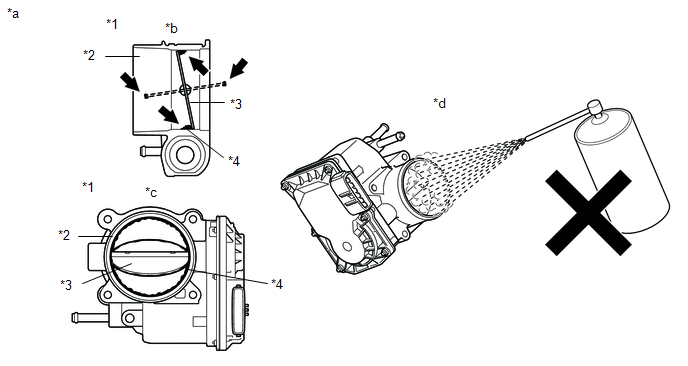 *a

*1
*b
*2
*3
*4

*1
*c
*2
*3
*4

*d