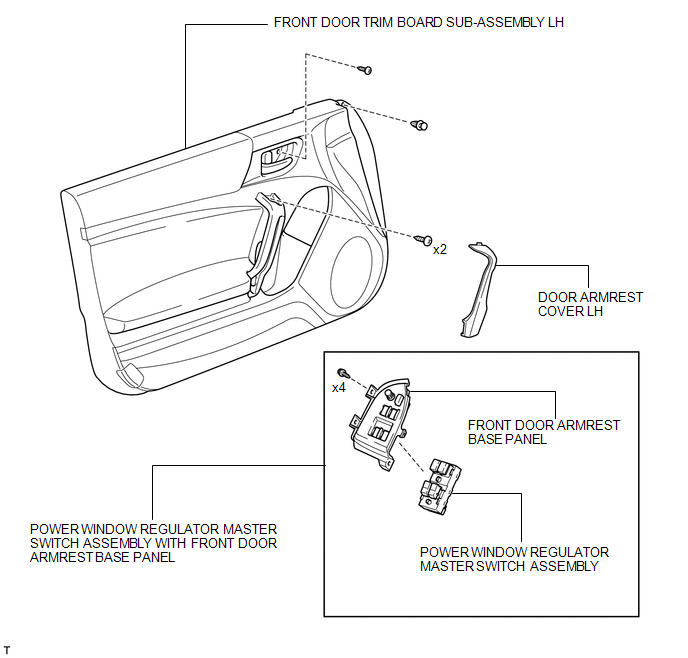 FRONT DOOR TRIM BOARD SUB-ASSEMBLY LH

x2

DOOR ARMREST COVER LH

x4

FRONT DOOR ARMREST BASE PANEL

POWER WINDOW REGULATOR MASTER SWITCH ASSEMBLY WITH FRONT DOOR ARMREST BASE PANEL

POWER WINDOW REGULATOR MASTER SWITCH ASSEMBLY

T