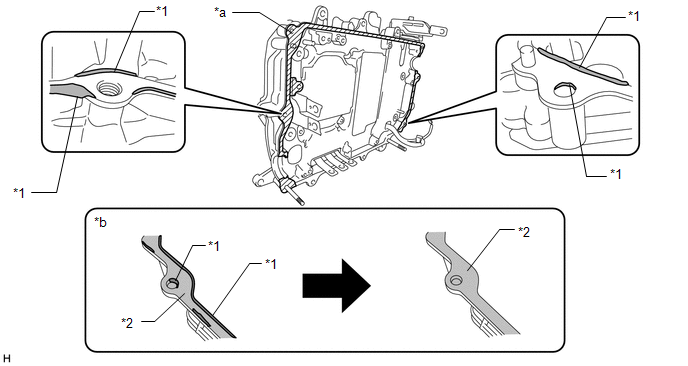 *1
*a
*1
*1
*1
*b
*1
*1
*2
*2
H