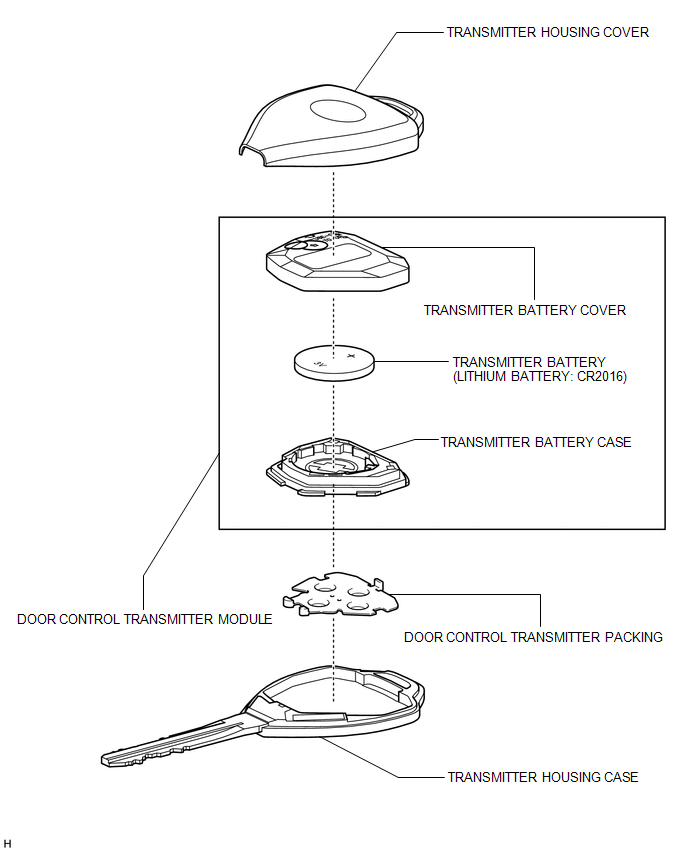 TRANSMITTER HOUSING COVER

TRANSMITTER BATTERY COVER

TRANSMITTER BATTERY (LITHIUM BATTERY: CR2016)

TRANSMITTER BATTERY CASE

DOOR CONTROL TRANSMITTER MODULE

DOOR CONTROL TRANSMITTER PACKING

TRANSMITTER HOUSING CASE

H