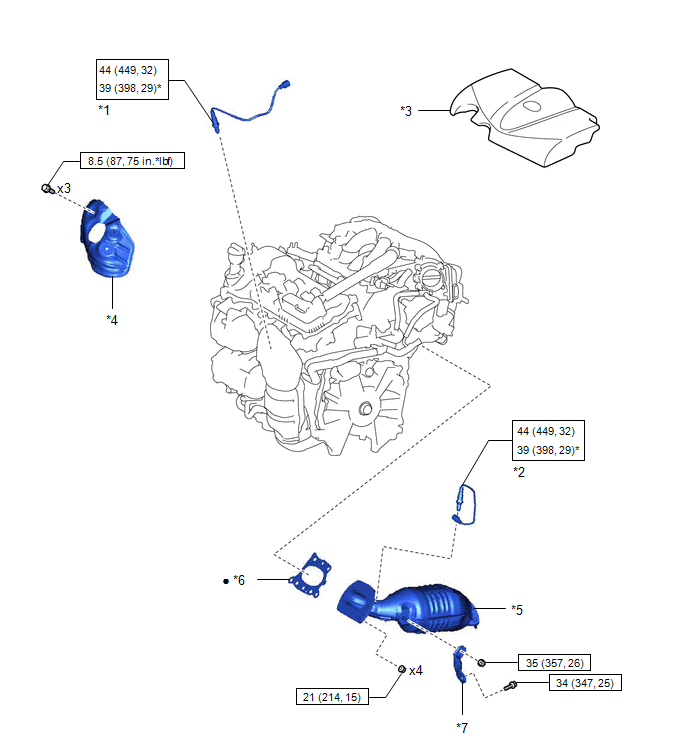 44 (449, 32)
39 (398, 29)*

*1

*3

8.5 (87, 75 in.*lbf)

x3

*4

44 (449, 32)
39 (398, 29)*

*2

● *6

*5

35 (357, 26)

x4

34 (347, 25)

21 (214, 15)

*7