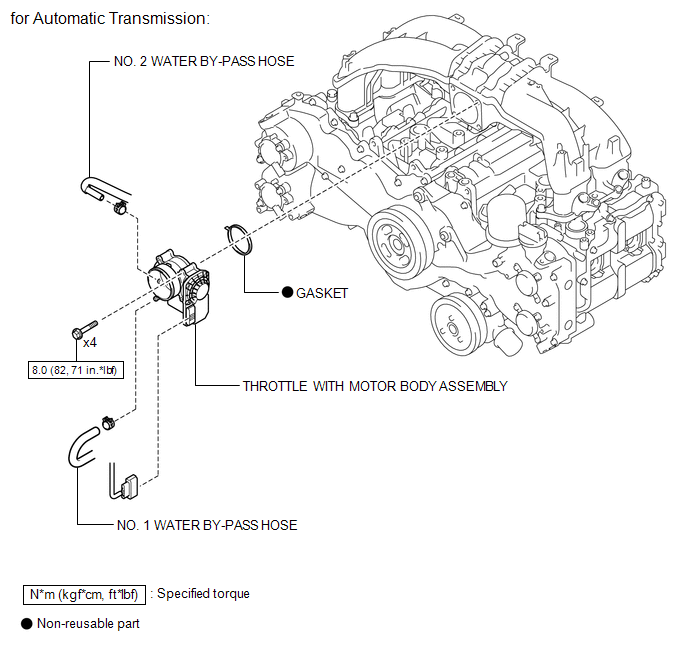 for Automatic Transmission:

NO. 2 WATER BY-PASS HOSE

● GASKET

x4

8.0 (82, 71 in.*lbf)

THROTTLE WITH MOTOR BODY ASSEMBLY

NO. 1 WATER BY-PASS HOSE

N*m (kgf*cm, ft*lbf) : Specified torque

● Non-reusable part