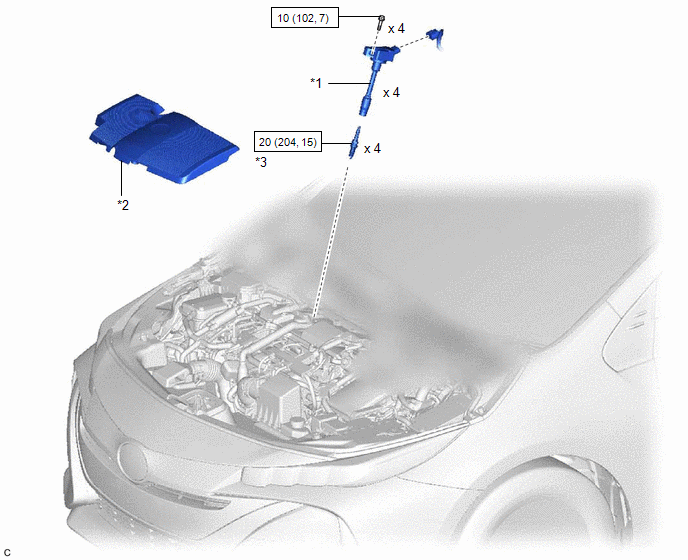 10 (102, 7)

x 4

*1

x 4

20 (204, 15)

x 4

*3

*2

C