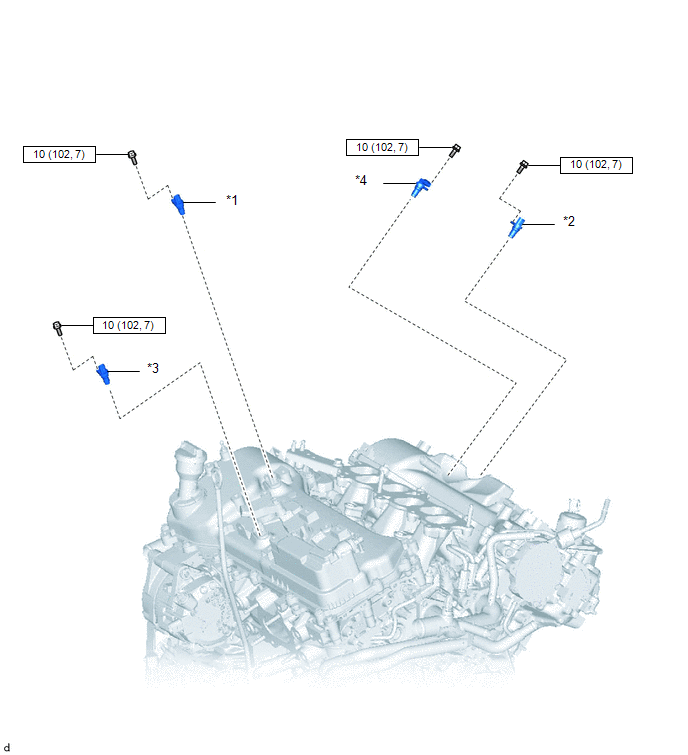 10 (102, 7)

*1

10 (102, 7)

*4

10 (102, 7)

*2

10 (102, 7)

*3

d