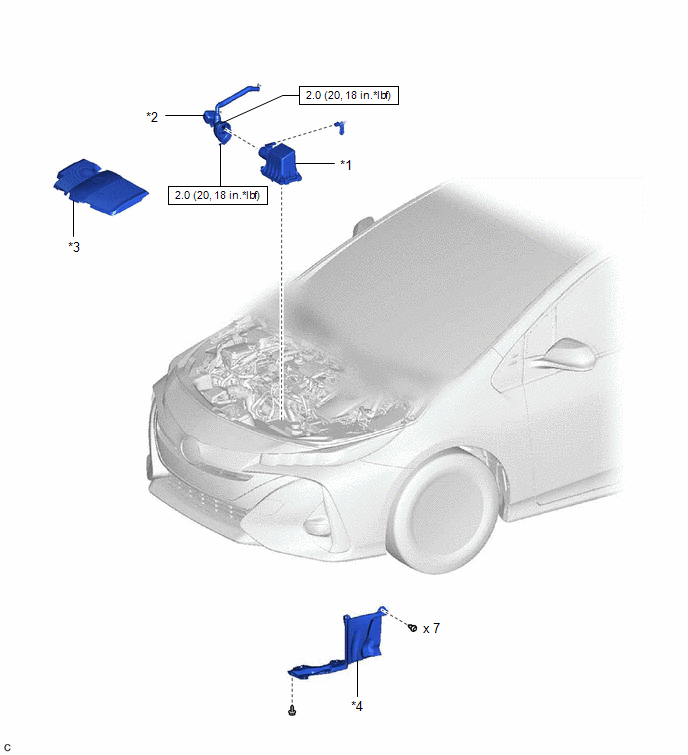 2.0 (20, 18 in.*lbf)

*2

*1

2.0 (20, 18 in.*lbf)

*3

x 7

*4

C