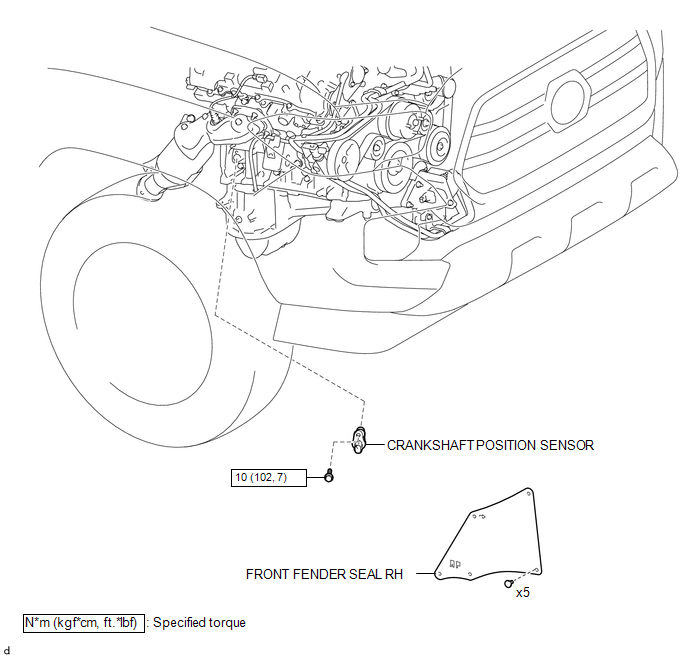 CRANKSHAFT POSITION SENSOR

10 (102, 7)

FRONT FENDER SEAL RH

x5

N*m (kgf*cm, ft.*lbf) : Specified torque

d