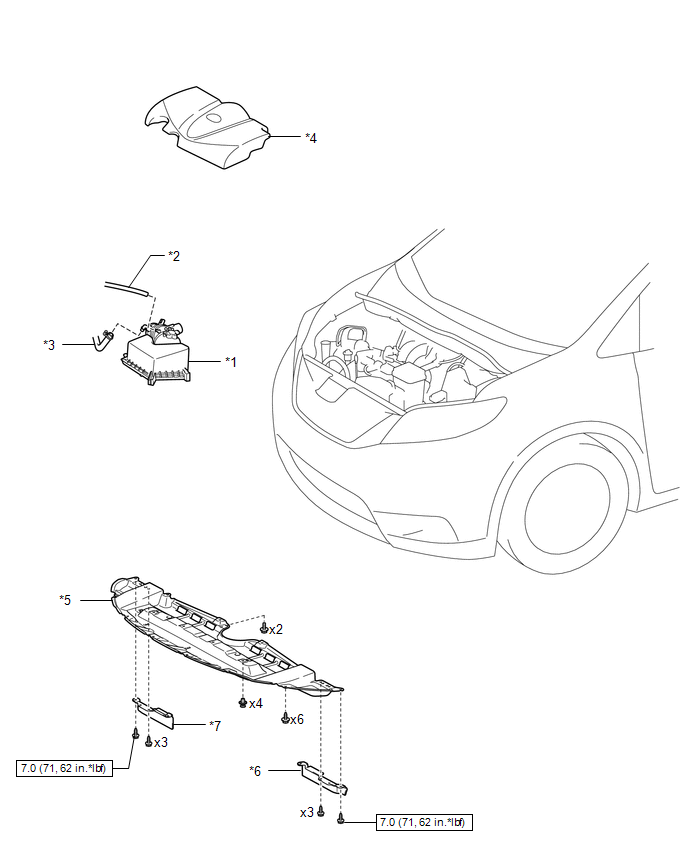 *4

*2

*3

*1

*5

x2

x4

x6

*7

x3

7.0 (71, 62 in.*lbf)

*6

x3

7.0 (71, 62 in.*lbf)