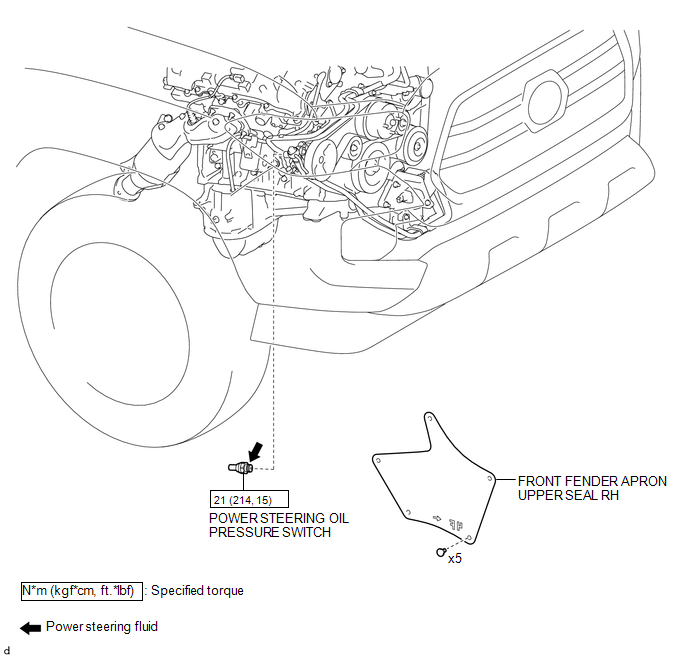 21 (214, 15)

POWER STEERING OIL PRESSURE SWITCH

FRONT FENDER APRON UPPER SEAL RH

x5

N*m (kgf*cm, ft.*lbf) : Specified torque

Power steering fluid

d