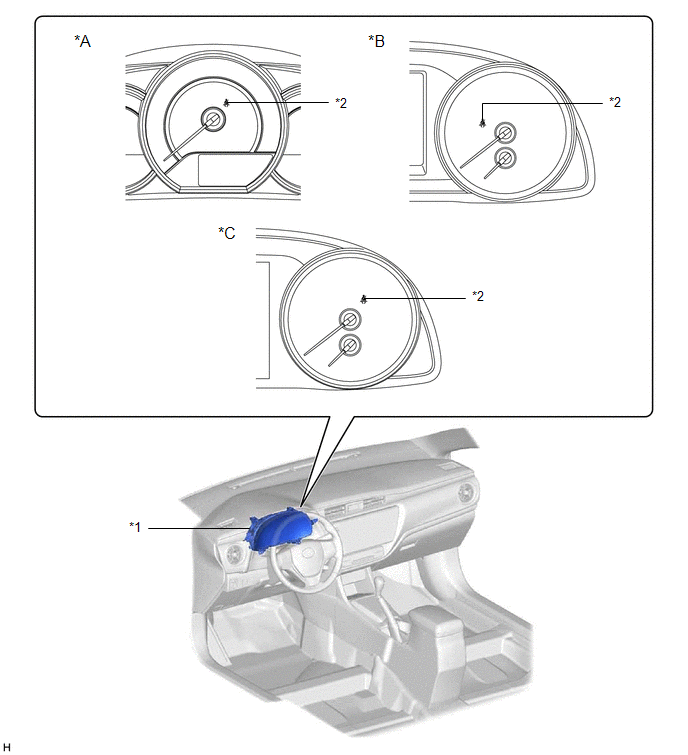 *A

*2

*B

*2

*C

*2

*1

H