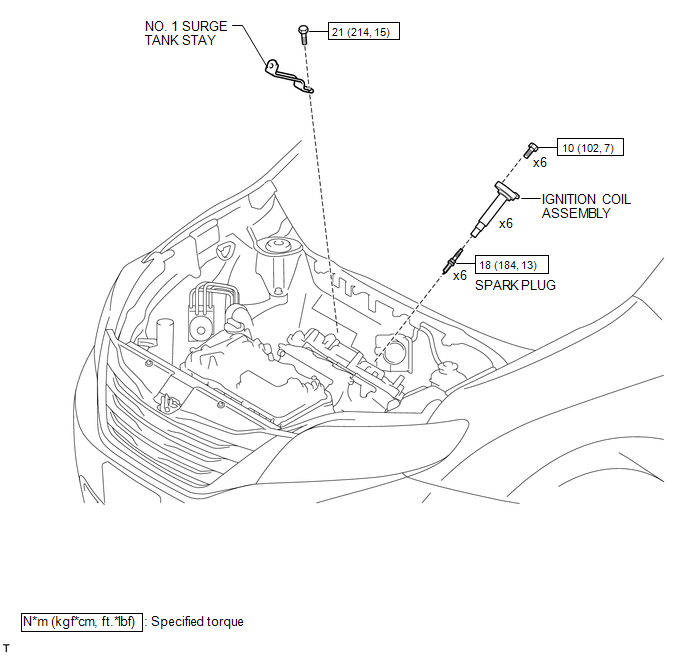 NO. 1 SURGE TANK STAY

21 (214, 15)

10 (102, 7)

x6

IGNITION COIL ASSEMBLY

x6

18 (184, 13)

x6

SPARK PLUG

N*m (kgf*cm, ft.*lbf) : Specified torque

T