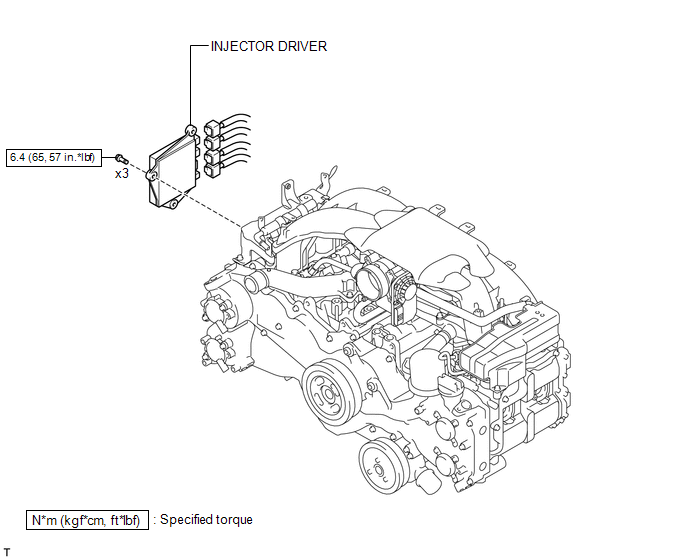 INJECTOR DRIVER

6.4 (65, 57 in.*lbf)

x3

N*m (kgf*cm, ft*lbf) : Specified torque

T