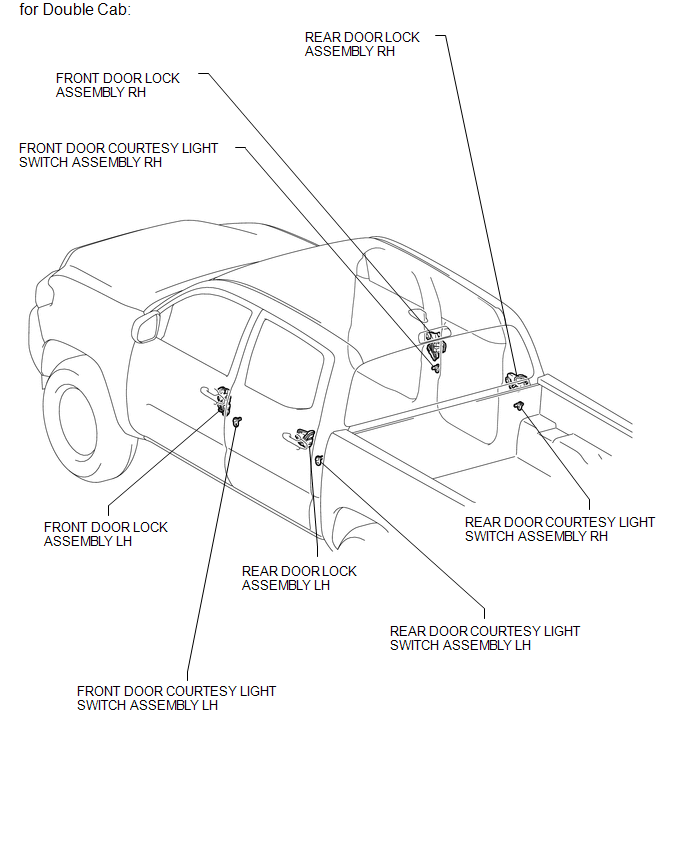 for Double Cab:

REAR DOOR LOCK ASSEMBLY RH

FRONT DOOR LOCK ASSEMBLY RH

FRONT DOOR COURTESY LIGHT SWITCH ASSEMBLY RH

FRONT DOOR LOCK ASSEMBLY LH

REAR DOOR COURTESY LIGHT SWITCH ASSEMBLY RH

REAR DOOR LOCK ASSEMBLY LH

REAR DOOR COURTESY LIGHT SWITCH ASSEMBLY LH

FRONT DOOR COURTESY LIGHT SWITCH ASSEMBLY LH