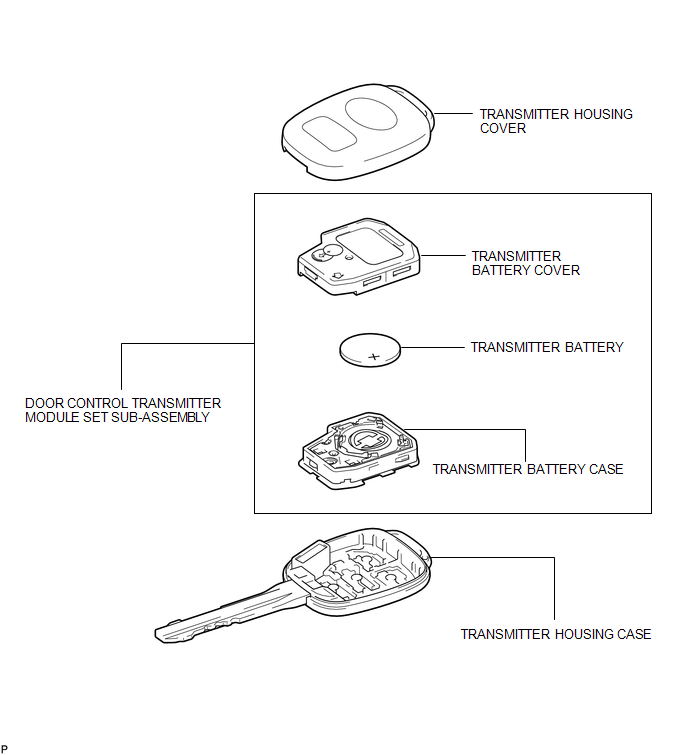 TRANSMITTER HOUSING COVER

TRANSMITTER BATTERY COVER

TRANSMITTER BATTERY

+

DOOR CONTROL TRANSMITTER MODULE SET SUB-ASSEMBLY

TRANSMITTER BATTERY CASE

TRANSMITTER HOUSING CASE

P