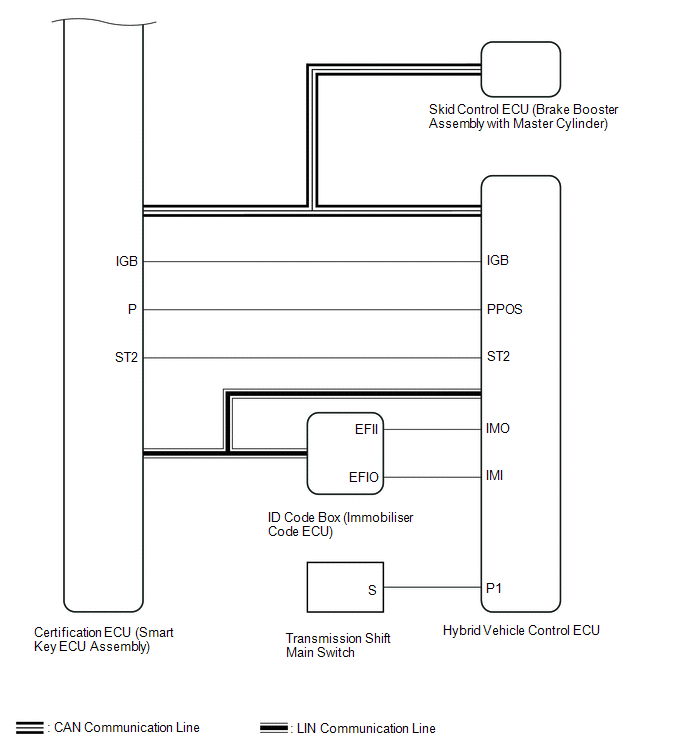 Skid Control ECU (Brake Booster Assembly with Master Cylinder)

IGB
P
ST2

IGB
PPOS
ST2

EFII
EFIO

IMO
IMI

ID Code Box (Immobiliser Code ECU)

S

P1

Certification ECU (Smart Key ECU Assembly)

Transmission Shift Main Switch

Hybrid Vehicle Control ECU

: CAN Communication Line

: LIN Communication Line